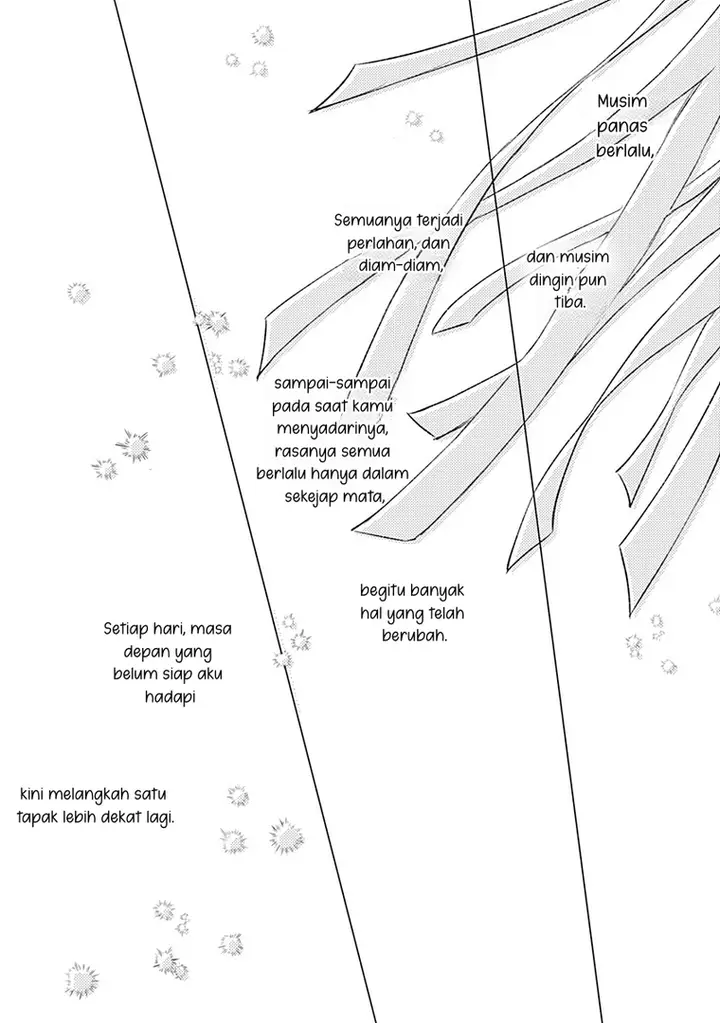 Musim panas berlalu,

dan musim dingin pun tiba.

Semuanya terjadi perlahan, dan diam-diam,

sampai-sampai pada saat kamu menyadarinya, rasanya semua berlalu hanya dalam sekejap mata,

begitu banyak hal yang telah berubah.

Setiap hari, masa depan yang belum siap aku hadapi

kini melangkah satu tapak lebih dekat lagi.