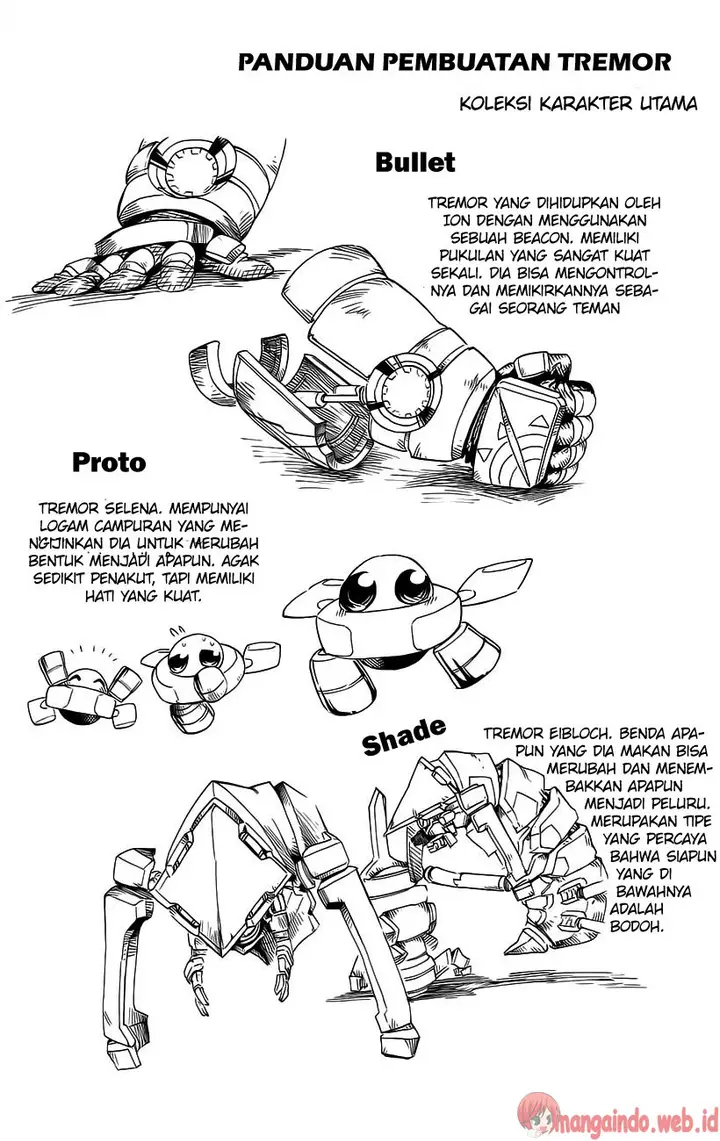 PANDUAN PEMBUATAN TREMOR

KOLEKSI KARAKTER UTAMA

Bullet

TREMOR YANG DIHIDUPKAN OLEH ION DENGAN MENGGUNAKAN SEBUAH BEACON. MEMILIKI PUKULAN YANG SANGAT KUAT SEKALI. DIA BISA MENGONTROLNYA DAN MEMIKIRKANNYA SEBAGAI SEORANG TEMAN

Proto

TREMOR SELENA. MEMPUNYAI LOGAM CAMPURAN YANG MENGIJINKAN DIA UNTUK MERUBAH BENTUK MENJADI APAPUN. AGAK SEDIKIT PENAKUT, TAPI MEMILIKI HATI YANG KUAT.

Shade

TREMOR EIBLOCH. BENDA APAPUN YANG DIA MAKAN BISA MERUBAH DAN MENEMBAKKAN APAPUN MENJADI PELURU. MERUPAKAN TIPE YANG PERCAYA BAHWA SIAPUN YANG DI BAWAHNYA ADALAH BODOH.

mangaindo.web.id