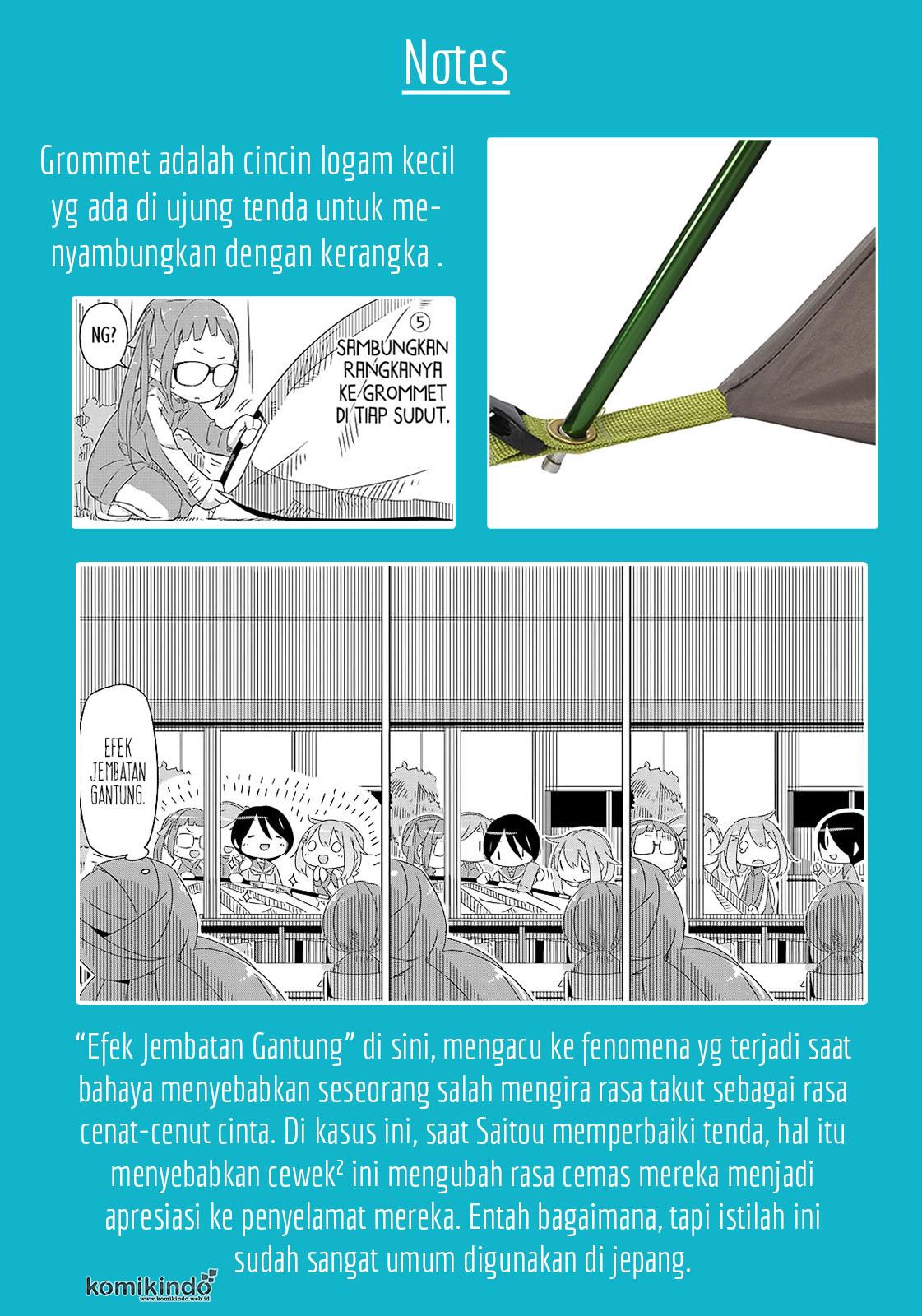 Notes

Grommet adalah cincin logam kecil yg ada di ujung tenda untuk menyambungkan dengan kerangka .

NG?

5

SAMBUNGKAN RANGKANYA KE GROMMET DI TIAP SUDUT.

EFEK JEMBATAN GANTUNG.

"Efek Jembatan Gantung" di sini, mengacu ke fenomena yg terjadi saat bahaya menyebabkan seseorang salah mengira rasa takut sebagai rasa cenat-cenut cinta. Di kasus ini, saat Saitou memperbaiki tenda, hal itu menyebabkan cewek² ini mengubah rasa cemas mereka menjadi apresiasi ke penyelamat mereka. Entah bagaimana, tapi istilah ini sudah sangat umum digunakan di jepang.

komikindo
www.komikindo.web.id