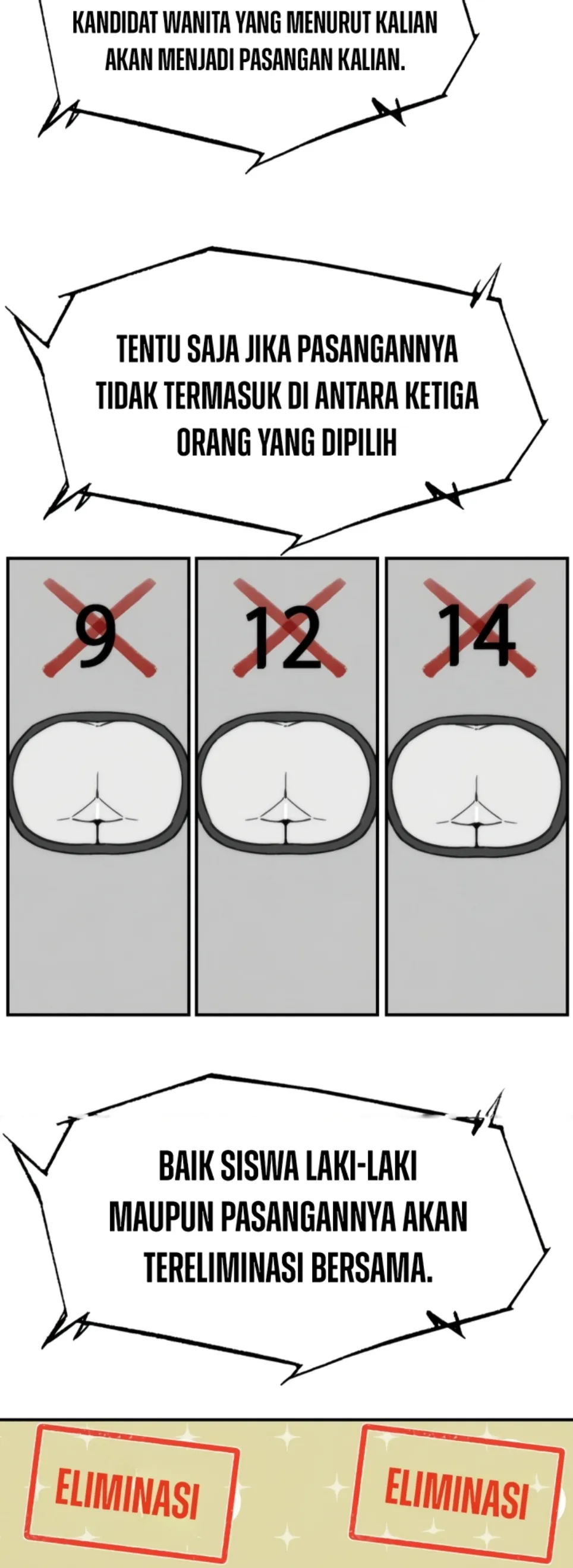 KANDIDAT WANITA YANG MENURUT KALIAN AKAN MENJADI PASANGAN KALIAN.

TENTU SAJA JIKA PASANGANNYA TIDAK TERMASUK DI ANTARA KETIGA ORANG YANG DIPILIH

9

12

14

BAIK SISWA LAKI-LAKI MAUPUN PASANGANNYA AKAN TERELIMINASI BERSAMA.

ELIMINASI

ELIMINASI