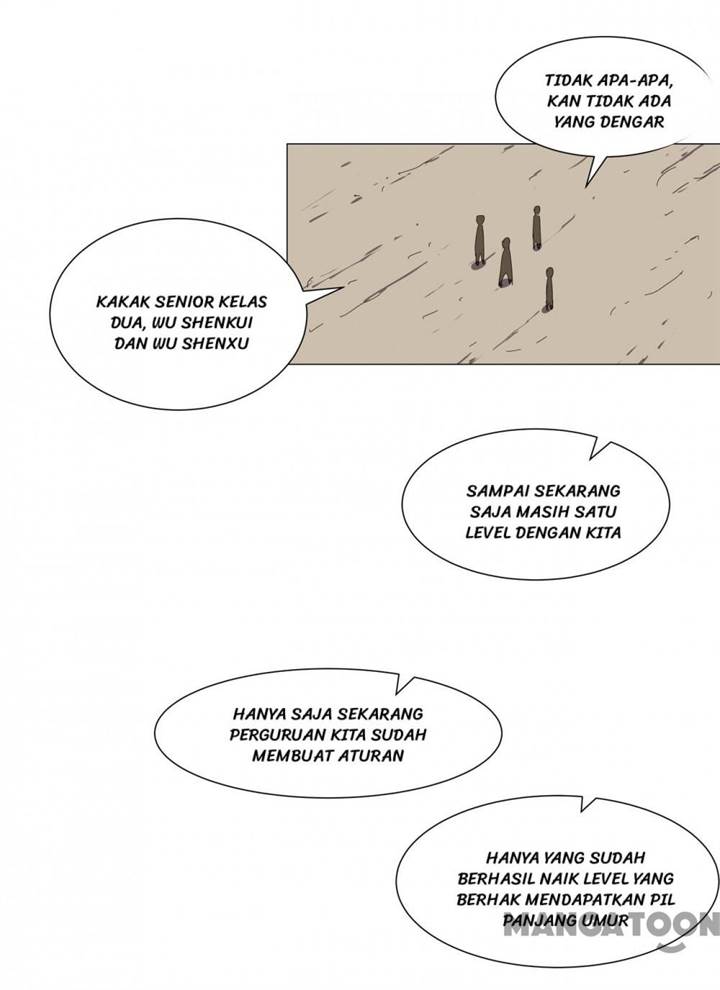 TIDAK APA-APA, KAN TIDAK ADA YANG DENGAR

KAKAK SENIOR KELAS DUA, WU SHENKUI DAN WU SHENXU

SAMPAI SEKARANG SAJA MASIH SATU LEVEL DENGAN KITA

HANYA SAJA SEKARANG PERGURUAN KITA SUDAH MEMBUAT ATURAN

HANYA YANG SUDAH BERHASIL NAIK LEVEL YANG BERHAK MENDAPATKAN PIL PANJANG UMUR

MANGATOON