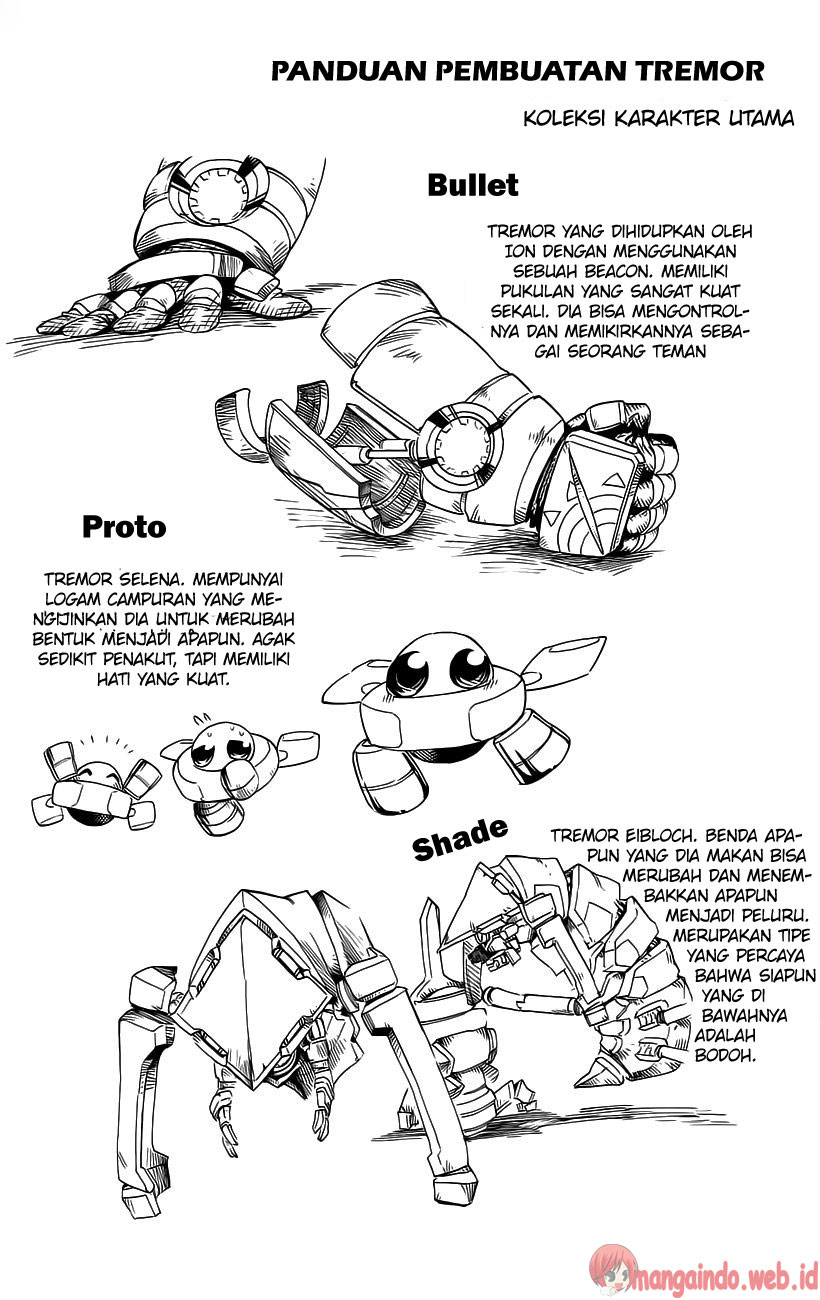 PANDUAN PEMBUATAN TREMOR

KOLEKSI KARAKTER UTAMA

Bullet

TREMOR YANG DIHIDUPKAN OLEH ION DENGAN MENGGUNAKAN SEBUAH BEACON. MEMILIKI PUKULAN YANG SANGAT KUAT SEKALI. DIA BISA MENGONTROLNYA DAN MEMIKIRKANNYA SEBAGAI SEORANG TEMAN

Proto

TREMOR SELENA. MEMPUNYAI LOGAM CAMPURAN YANG MENGIJINKAN DIA UNTUK MERUBAH BENTUK MENJADI APAPUN. AGAK SEDIKIT PENAKUT, TAPI MEMILIKI HATI YANG KUAT.

Shade

TREMOR EIBLOCH. BENDA APAPUN YANG DIA MAKAN BISA MERUBAH DAN MENEMBAKKAN APAPUN MENJADI PELURU. MERUPAKAN TIPE YANG PERCAYA BAHWA SIAPUN YANG DI BAWAHNYA ADALAH BODOH.

mangaindo.web.id